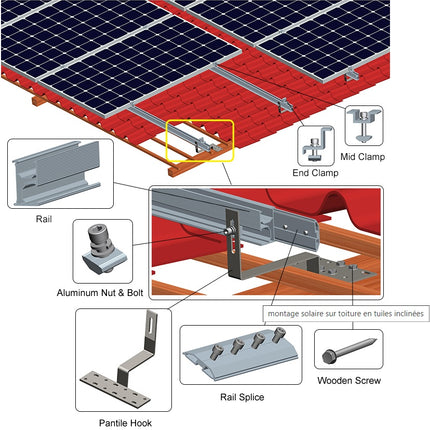 Mid Clamp

End Clamp

Rail

Aluminum Nut & Bolt

montage solaire sur toiture en tuiles inclinées

Wooden Screw

Rail Splice

Pantile Hook